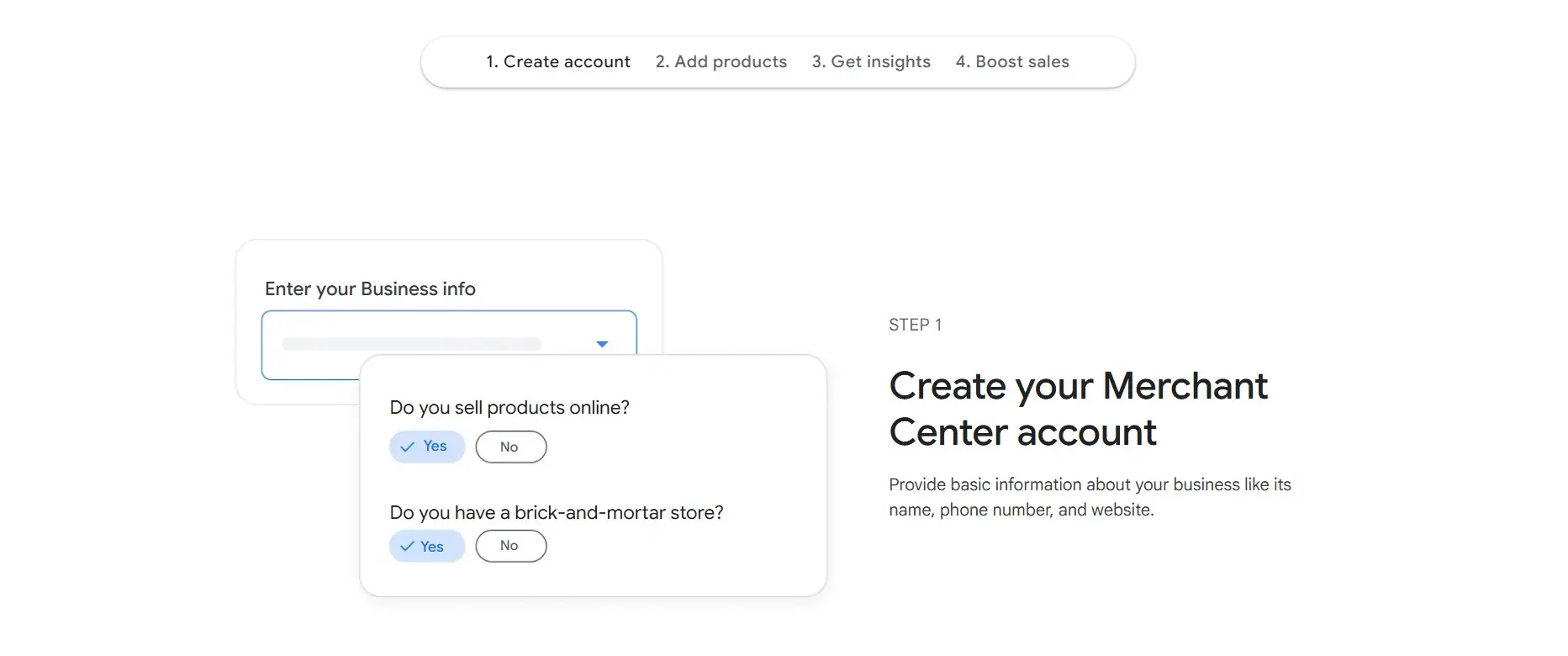 1. Create account 2. Add products 3. Get insights 4. Boost sales

Enter your Business info

Do you sell products online?

Yes No

Do you have a brick-and-mortar store?

Yes No

STEP 1

Create your Merchant Center account

Provide basic information about your business like its name, phone number, and website.