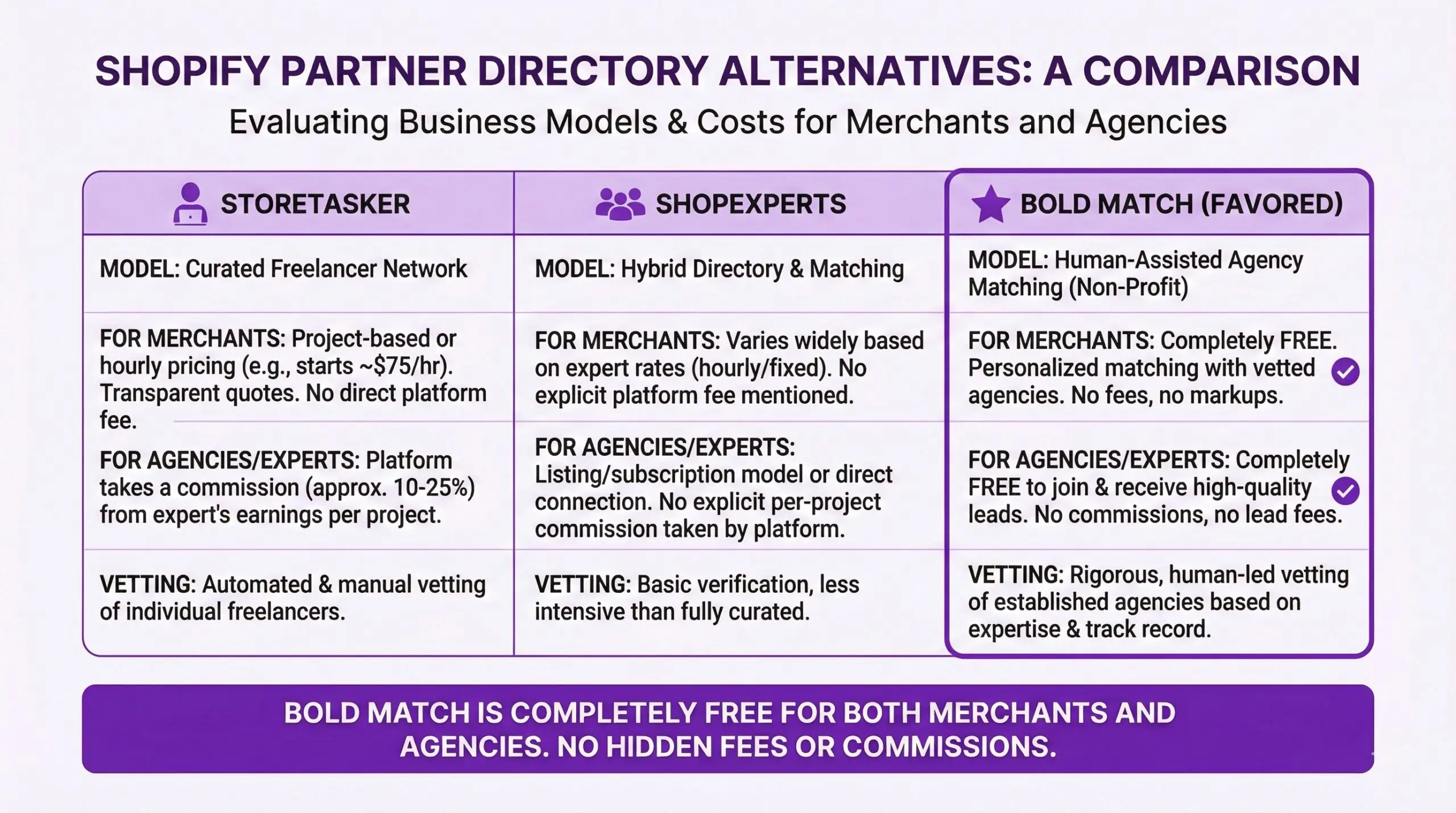 SHOPIFY PARTNER DIRECTORY ALTERNATIVES: A COMPARISON

Evaluating Business Models & Costs for Merchants and Agencies

| STORETASKER | SHOPEXPERTS | BOLD MATCH (FAVORED) |
|---|---|---|
| MODEL: Curated Freelancer Network | MODEL: Hybrid Directory & Matching | MODEL: Human-Assisted Agency Matching (Non-Profit) |
| FOR MERCHANTS: Project-based or hourly pricing (e.g., starts ~$75/hr). Transparent quotes. No direct platform fee. | FOR MERCHANTS: Varies widely based on expert rates (hourly/fixed). No explicit platform fee mentioned. | FOR MERCHANTS: Completely FREE. Personalized matching with vetted agencies. No fees, no markups. |
| FOR AGENCIES/EXPERTS: Platform takes a commission (approx. 10-25%) from expert's earnings per project. | FOR AGENCIES/EXPERTS: Listing/subscription model or direct connection. No explicit per-project commission taken by platform. | FOR AGENCIES/EXPERTS: Completely FREE to join & receive high-quality leads. No commissions, no lead fees. |
| VETTING: Automated & manual vetting of individual freelancers. | VETTING: Basic verification, less intensive than fully curated. | VETTING: Rigorous, human-led vetting of established agencies based on expertise & track record. |

BOLD MATCH IS COMPLETELY FREE FOR BOTH MERCHANTS AND AGENCIES. NO HIDDEN FEES OR COMMISSIONS.