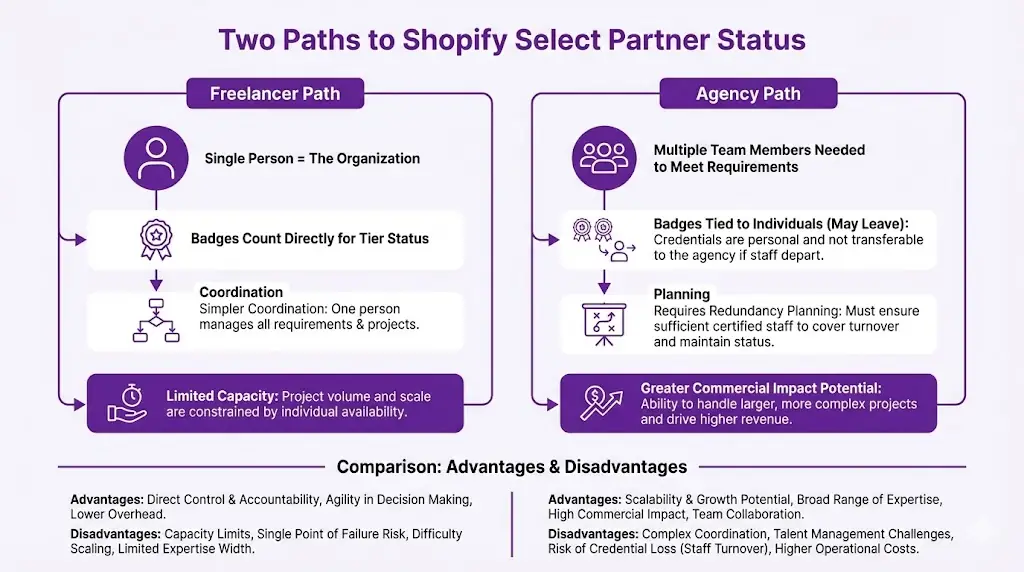 Two Paths to Shopify Select Partner Status

Freelancer Path

Single Person = The Organization

Badges Count Directly for Tier Status

Coordination
Simpler Coordination: One person manages all requirements & projects.

Limited Capacity: Project volume and scale are constrained by individual availability.

Agency Path

Multiple Team Members Needed to Meet Requirements

Badges Tied to Individuals (May Leave): Credentials are personal and not transferable to the agency if staff depart.

Planning
Requires Redundancy Planning: Must ensure sufficient certified staff to cover turnover and maintain status.

Greater Commercial Impact Potential: Ability to handle larger, more complex projects and drive higher revenue.

Comparison: Advantages & Disadvantages

Advantages: Direct Control & Accountability, Agility in Decision Making, Lower Overhead.

Disadvantages: Capacity Limits, Single Point of Failure Risk, Difficulty Scaling, Limited Expertise Width.

Advantages: Scalability & Growth Potential, Broad Range of Expertise, High Commercial Impact, Team Collaboration.

Disadvantages: Complex Coordination, Talent Management Challenges, Risk of Credential Loss (Staff Turnover), Higher Operational Costs.