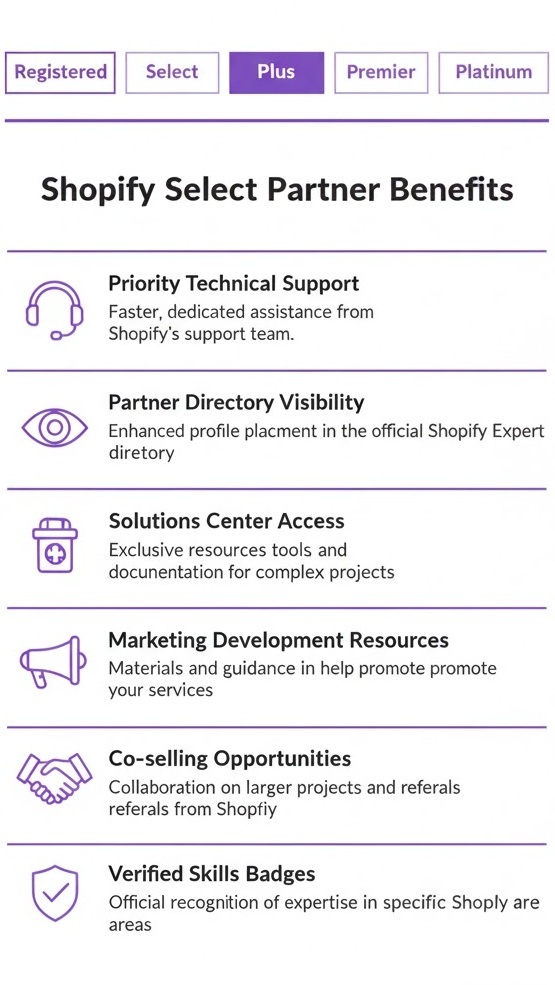 Registered Select Plus Premier Platinum

Shopify Select Partner Benefits

Priority Technical Support
Faster, dedicated assistance from Shopify's support team.

Partner Directory Visibility
Enhanced profile placment in the official Shopify Expert diretory

Solutions Center Access
Exclusive resources tools and docunentation for complex projects

Marketing Development Resources
Materials and guidance in help promote promote your services

Co-selling Opportunities
Collaboration on larger projects and referals referals from Shopfiy

Verified Skills Badges
Official recognition of expertise in specific Shoply are areas