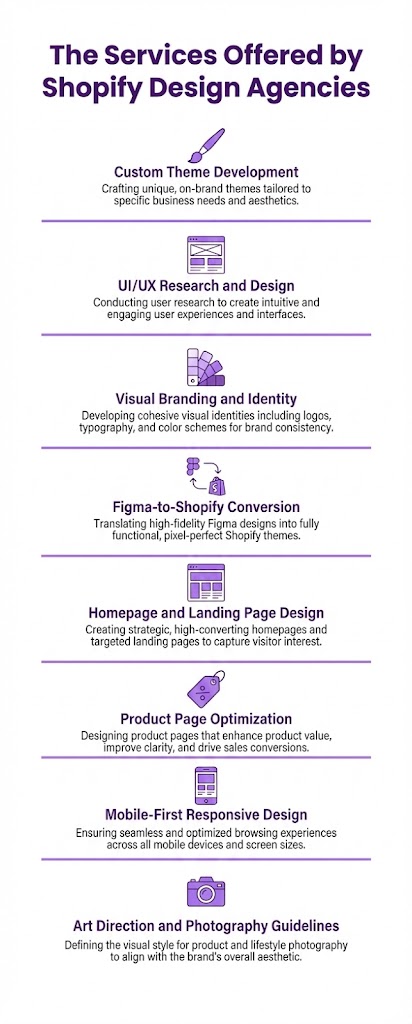 The Services Offered by Shopify Design Agencies

Custom Theme Development
Crafting unique, on-brand themes tailored to specific business needs and aesthetics.

UI/UX Research and Design
Conducting user research to create intuitive and engaging user experiences and interfaces.

Visual Branding and Identity
Developing cohesive visual identities including logos, typography, and color schemes for brand consistency.

Figma-to-Shopify Conversion
Translating high-fidelity Figma designs into fully functional, pixel-perfect Shopify themes.

Homepage and Landing Page Design
Creating strategic, high-converting homepages and targeted landing pages to capture visitor interest.

Product Page Optimization
Designing product pages that enhance product value, improve clarity, and drive sales conversions.

Mobile-First Responsive Design
Ensuring seamless and optimized browsing experiences across all mobile devices and screen sizes.

Art Direction and Photography Guidelines
Defining the visual style for product and lifestyle photography to align with the brand's overall aesthetic.