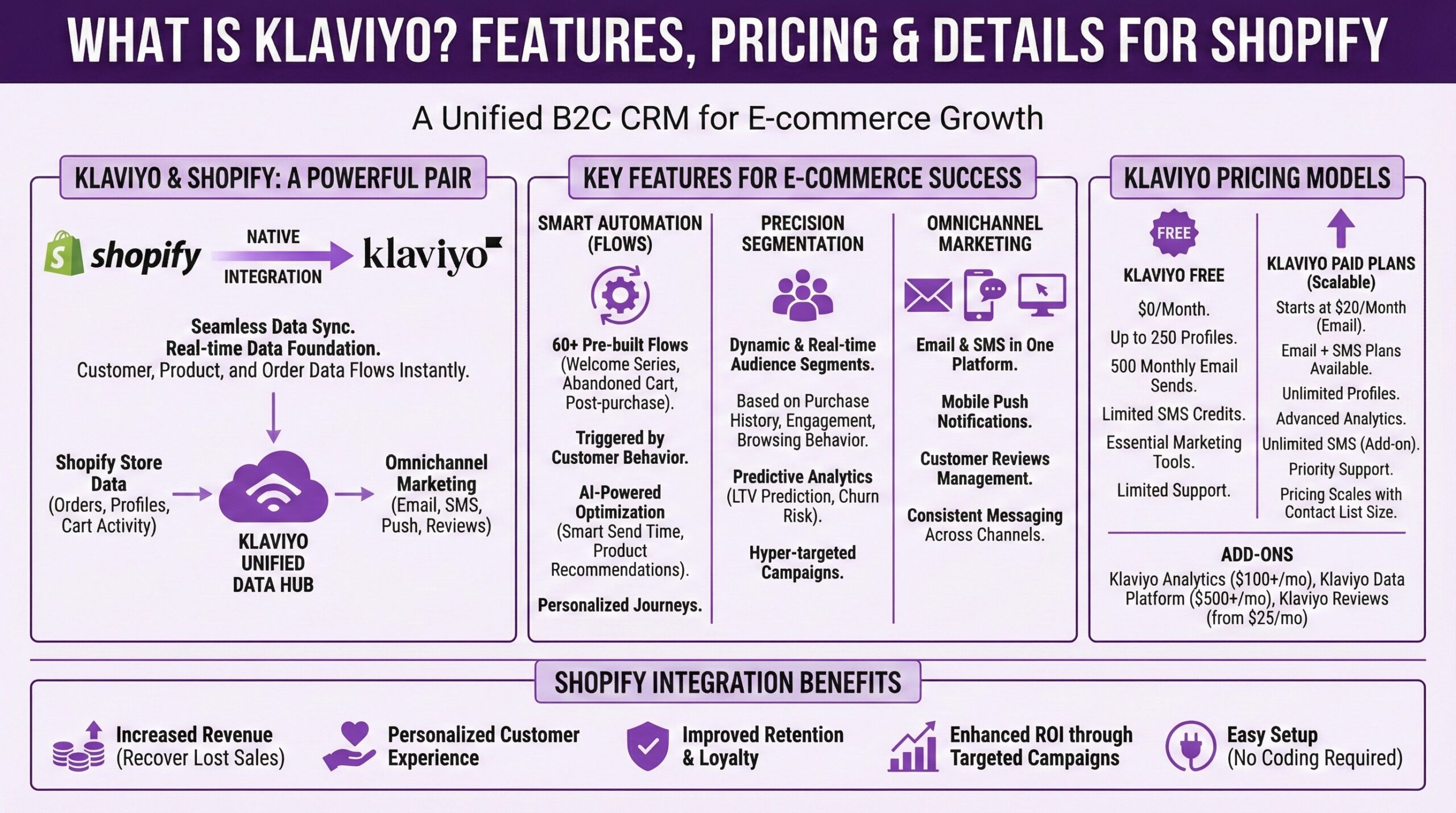 WHAT IS KLAVIYO? FEATURES, PRICING & DETAILS FOR SHOPIFY

A Unified B2C CRM for E-commerce Growth

KLAVIYO & SHOPIFY: A POWERFUL PAIR

shopify NATIVE INTEGRATION klaviyo

Seamless Data Sync. Real-time Data Foundation. Customer, Product, and Order Data Flows Instantly.

Shopify Store Data (Orders, Profiles, Cart Activity)

KLAVIYO UNIFIED DATA HUB

Omnichannel Marketing (Email, SMS, Push, Reviews)

KEY FEATURES FOR E-COMMERCE SUCCESS

SMART AUTOMATION (FLOWS)

60+ Pre-built Flows (Welcome Series, Abandoned Cart, Post-purchase).

Triggered by Customer Behavior.

AI-Powered Optimization (Smart Send Time, Product Recommendations).

Personalized Journeys.

PRECISION SEGMENTATION

Dynamic & Real-time Audience Segments.

Based on Purchase History, Engagement, Browsing Behavior.

Predictive Analytics (LTV Prediction, Churn Risk).

Hyper-targeted Campaigns.

OMNICHANNEL MARKETING

Email & SMS in One Platform.

Mobile Push Notifications.

Customer Reviews Management.

Consistent Messaging Across Channels.

KLAVIYO PRICING MODELS

FREE

KLAVIYO FREE

$0/Month.

Up to 250 Profiles.

500 Monthly Email Sends.

Limited SMS Credits.

Essential Marketing Tools.

Limited Support.

KLAVIYO PAID PLANS (Scalable)

Starts at $20/Month (Email).

Email + SMS Plans Available.

Unlimited Profiles.

Advanced Analytics.

Unlimited SMS (Add-on).

Priority Support.

Pricing Scales with Contact List Size.

ADD-ONS

Klaviyo Analytics ($100+/mo), Klaviyo Data Platform ($500+/mo), Klaviyo Reviews (from $25/mo)

SHOPIFY INTEGRATION BENEFITS

Increased Revenue (Recover Lost Sales)

Personalized Customer Experience

Improved Retention & Loyalty

Enhanced ROI through Targeted Campaigns

Easy Setup (No Coding Required)